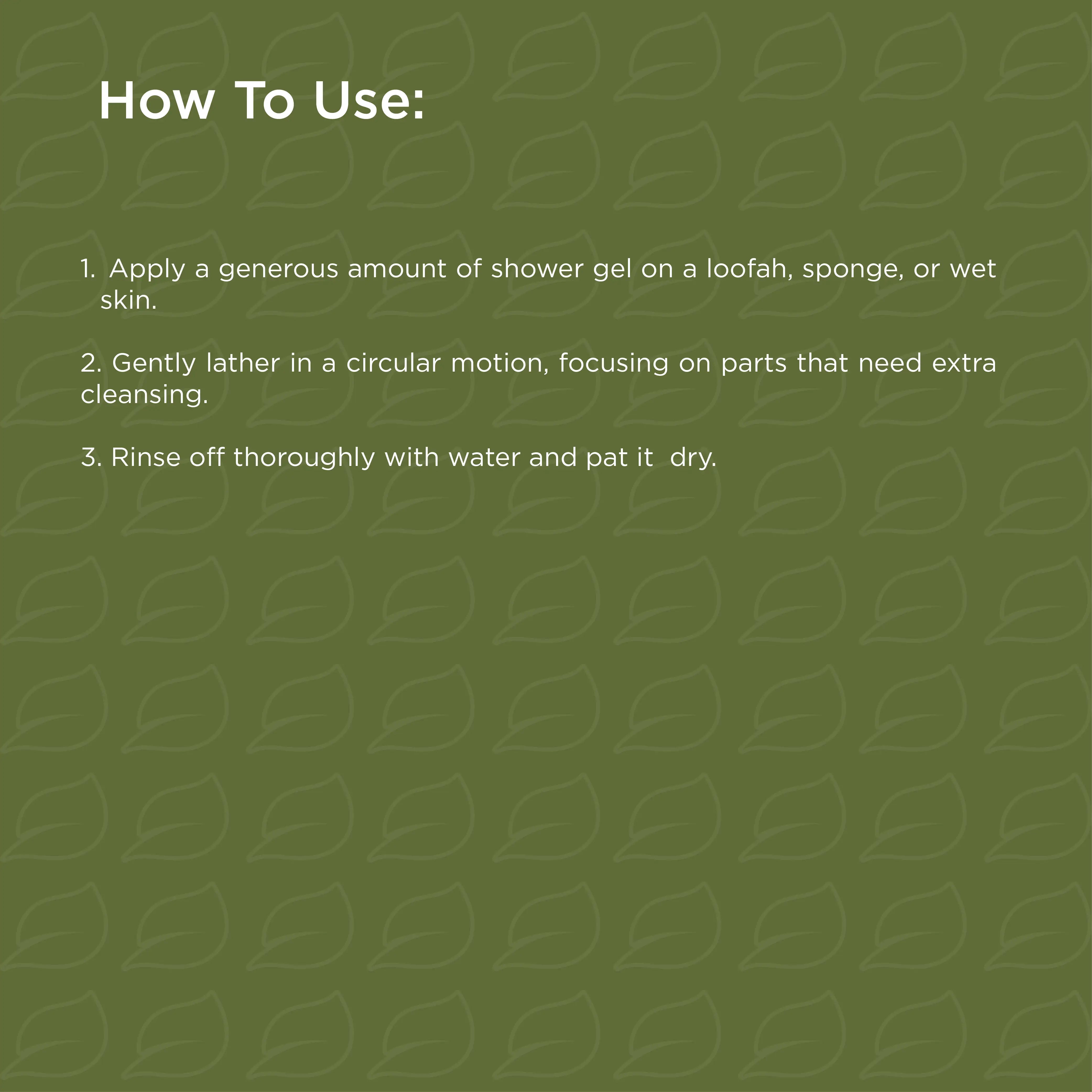 How To Use:

1. Apply a generous amount of shower gel on a loofah, sponge, or wet skin.

2. Gently lather in a circular motion, focusing on parts that need extra cleansing.

3. Rinse off thoroughly with water and pat it dry.