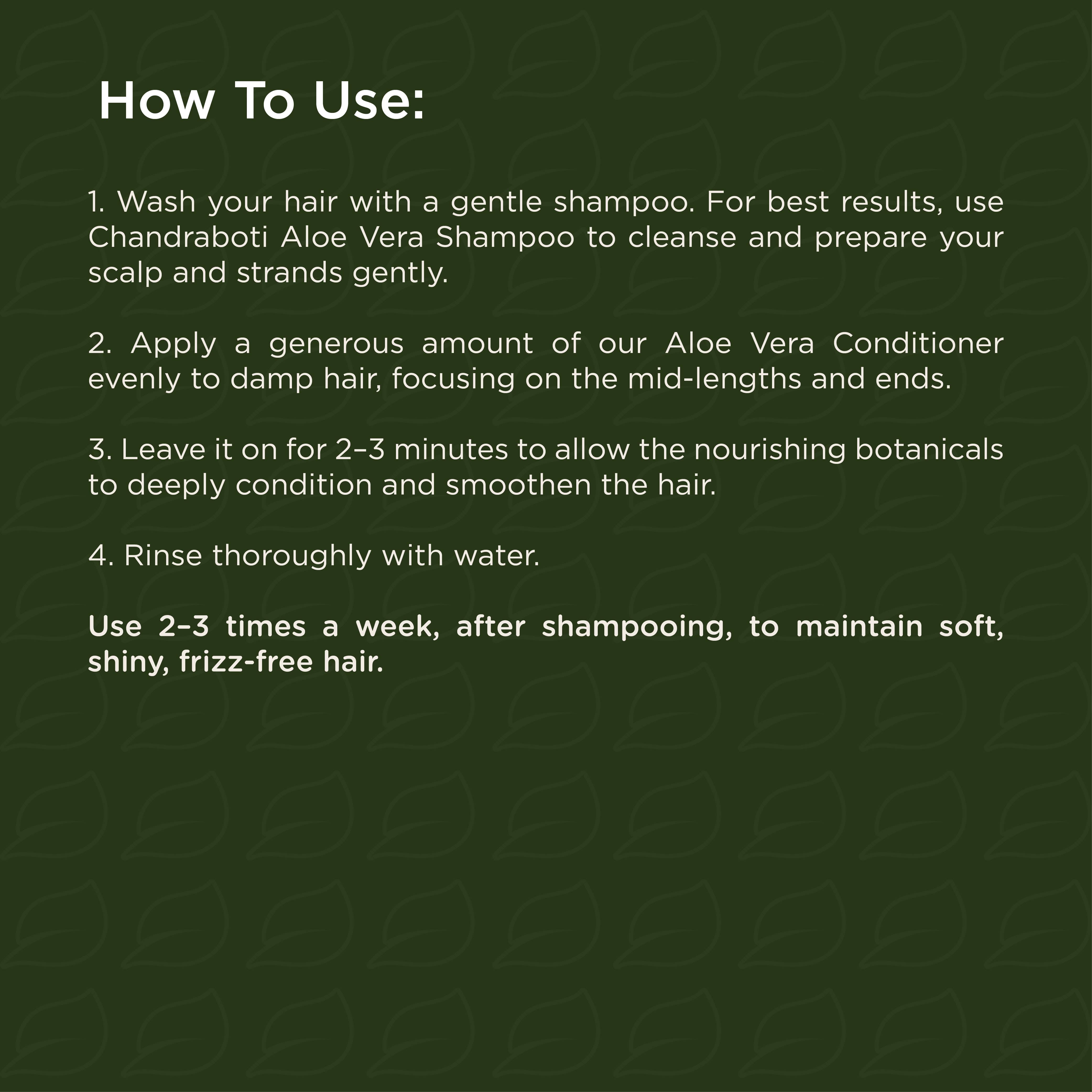 How To Use:

1. Wash your hair with a gentle shampoo. For best results, use Chandraboti Aloe Vera Shampoo to cleanse and prepare your scalp and strands gently.

2. Apply a generous amount of our Aloe Vera Conditioner evenly to damp hair, focusing on the mid-lengths and ends.

3. Leave it on for 2–3 minutes to allow the nourishing botanicals to deeply condition and smoothen the hair.

4. Rinse thoroughly with water.

Use 2–3 times a week, after shampooing, to maintain soft, shiny, frizz-free hair.