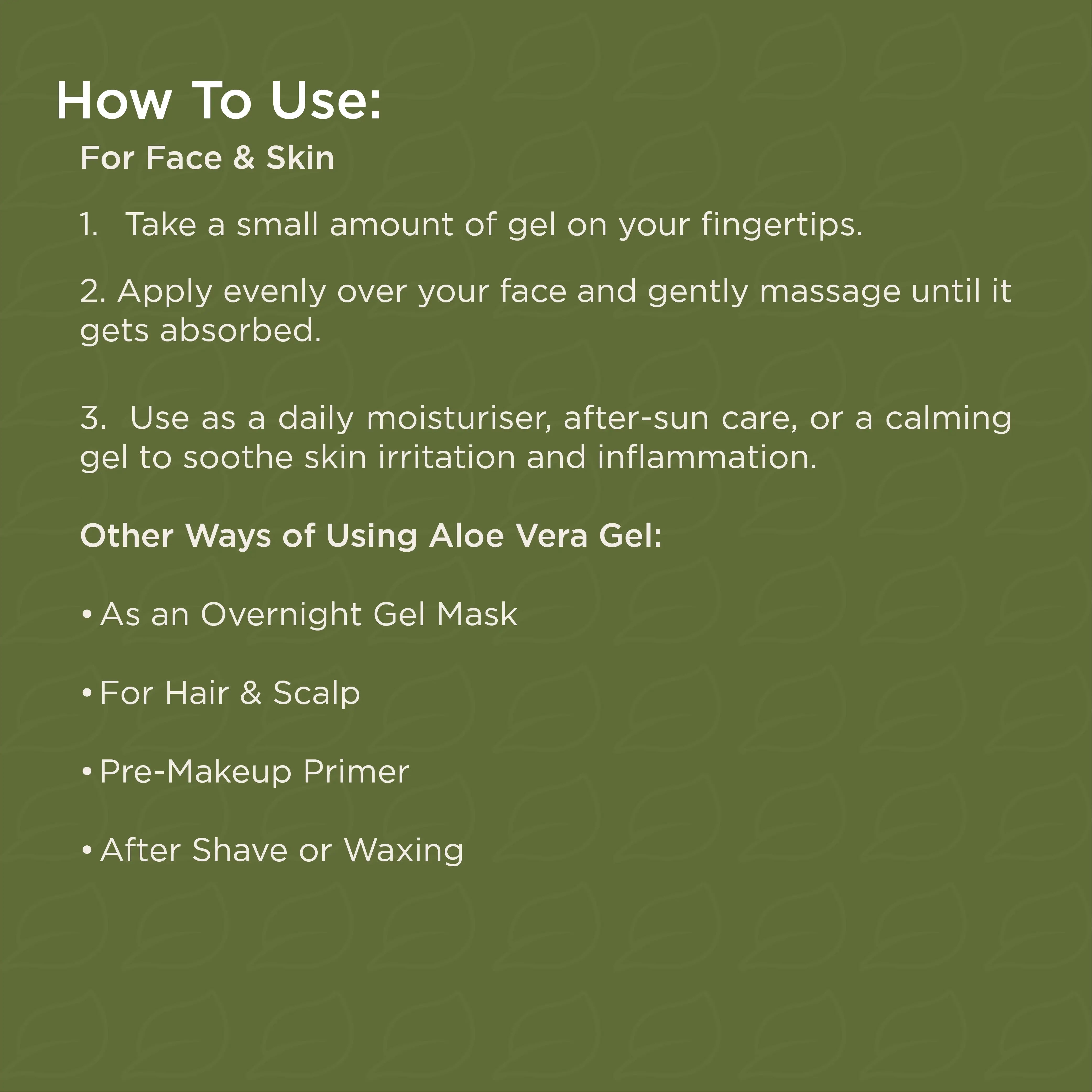 How To Use:

For Face & Skin

1. Take a small amount of gel on your fingertips.

2. Apply evenly over your face and gently massage until it gets absorbed.

3. Use as a daily moisturiser, after-sun care, or a calming gel to soothe skin irritation and inflammation.

Other Ways of Using Aloe Vera Gel:

• As an Overnight Gel Mask

• For Hair & Scalp

• Pre-Makeup Primer

• After Shave or Waxing