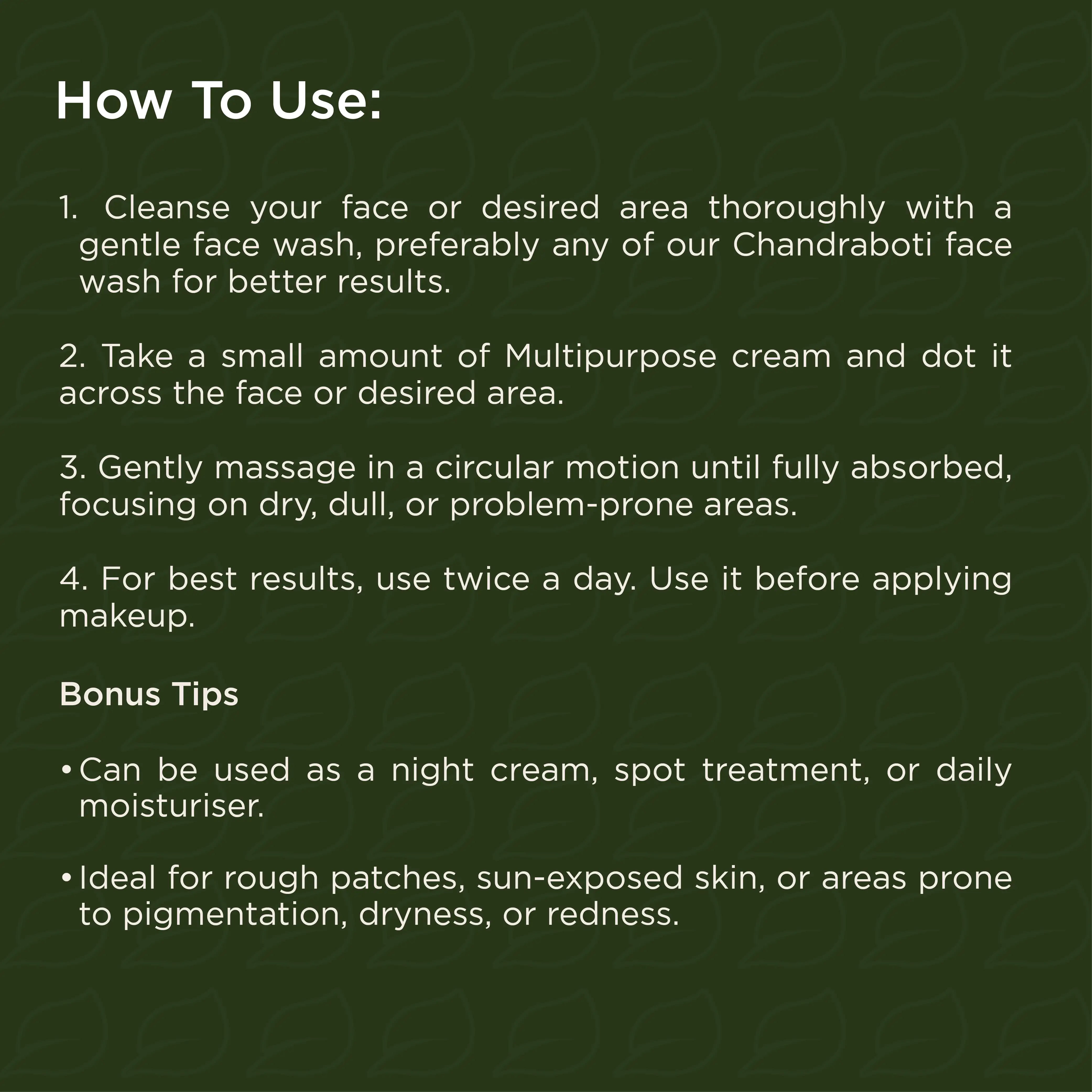 How To Use:

1. Cleanse your face or desired area thoroughly with a gentle face wash, preferably any of our Chandraboti face wash for better results.

2. Take a small amount of Multipurpose cream and dot it across the face or desired area.

3. Gently massage in a circular motion until fully absorbed, focusing on dry, dull, or problem-prone areas.

4. For best results, use twice a day. Use it before applying makeup.

Bonus Tips

• Can be used as a night cream, spot treatment, or daily moisturiser.

• Ideal for rough patches, sun-exposed skin, or areas prone to pigmentation, dryness, or redness.