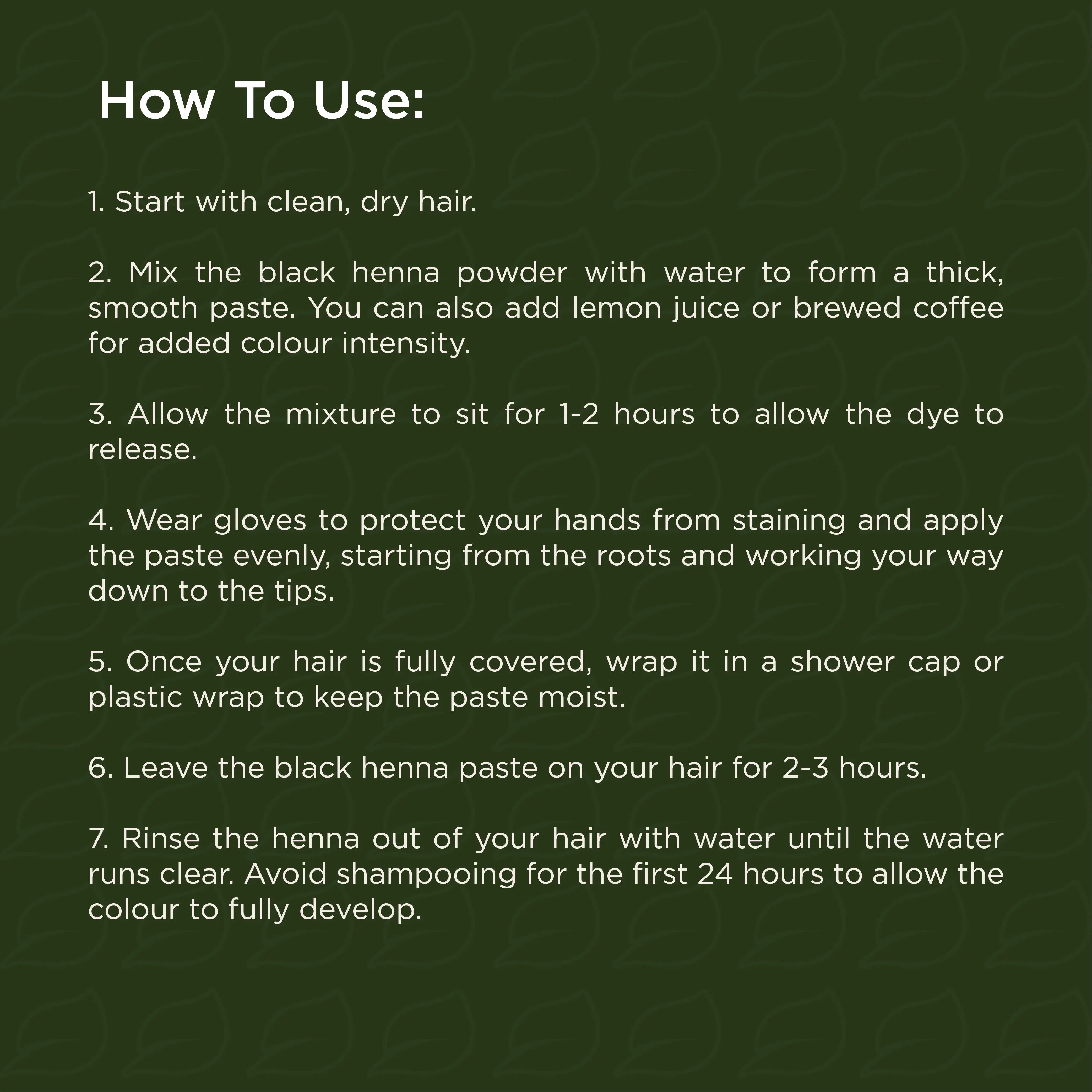 How To Use:

1. Start with clean, dry hair.

2. Mix the black henna powder with water to form a thick, smooth paste. You can also add lemon juice or brewed coffee for added colour intensity.

3. Allow the mixture to sit for 1-2 hours to allow the dye to release.

4. Wear gloves to protect your hands from staining and apply the paste evenly, starting from the roots and working your way down to the tips.

5. Once your hair is fully covered, wrap it in a shower cap or plastic wrap to keep the paste moist.

6. Leave the black henna paste on your hair for 2-3 hours.

7. Rinse the henna out of your hair with water until the water runs clear. Avoid shampooing for the first 24 hours to allow the colour to fully develop.