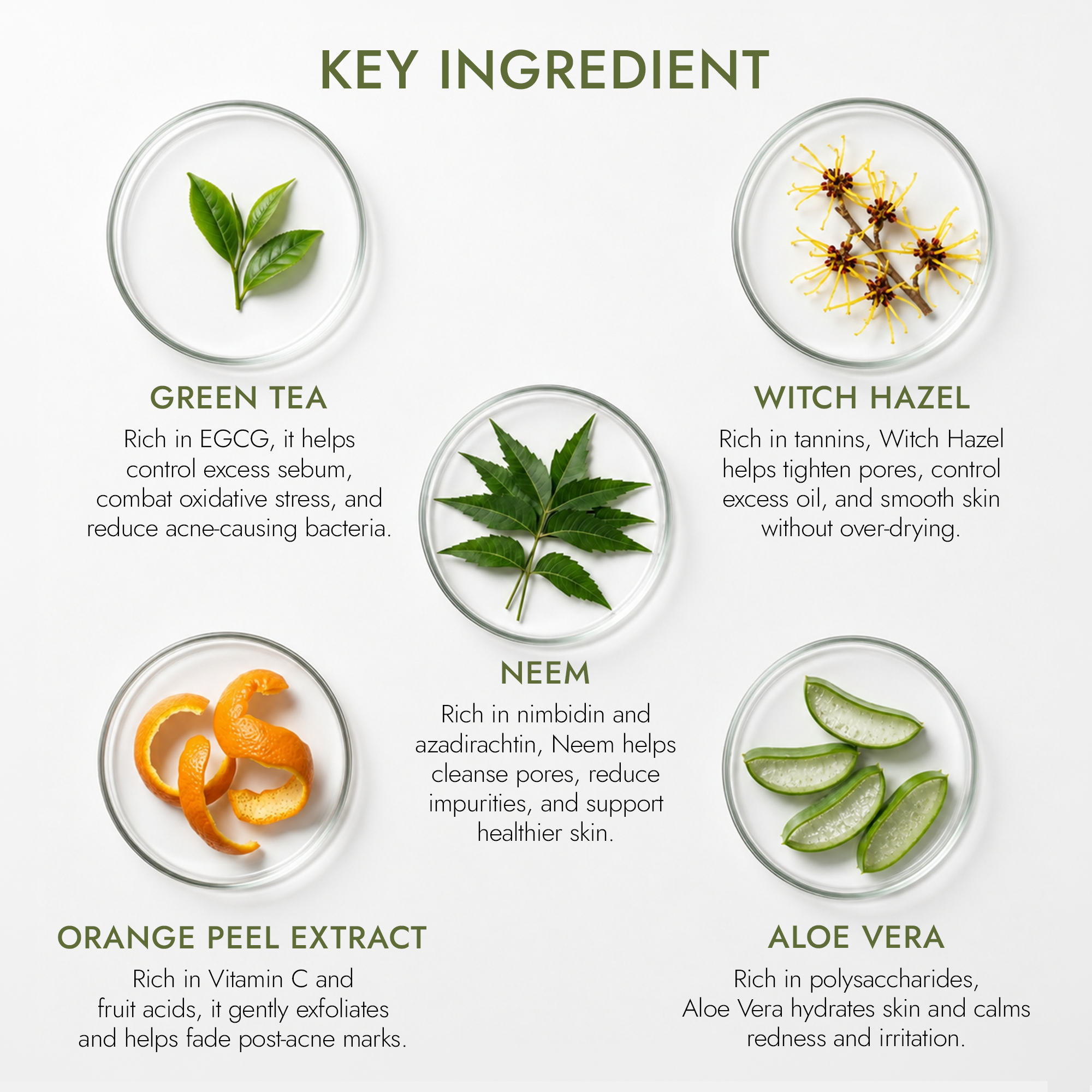 KEY INGREDIENT

GREEN TEA

Rich in EGCG, it helps control excess sebum, combat oxidative stress, and reduce acne-causing bacteria.

WITCH HAZEL

Rich in tannins, Witch Hazel helps tighten pores, control excess oil, and smooth skin without over-drying.

NEEM

Rich in nimbidin and azadirachtin, Neem helps cleanse pores, reduce impurities, and support healthier skin.

ORANGE PEEL EXTRACT

Rich in Vitamin C and fruit acids, it gently exfoliates and helps fade post-acne marks.

ALOE VERA

Rich in polysaccharides, Aloe Vera hydrates skin and calms redness and irritation.