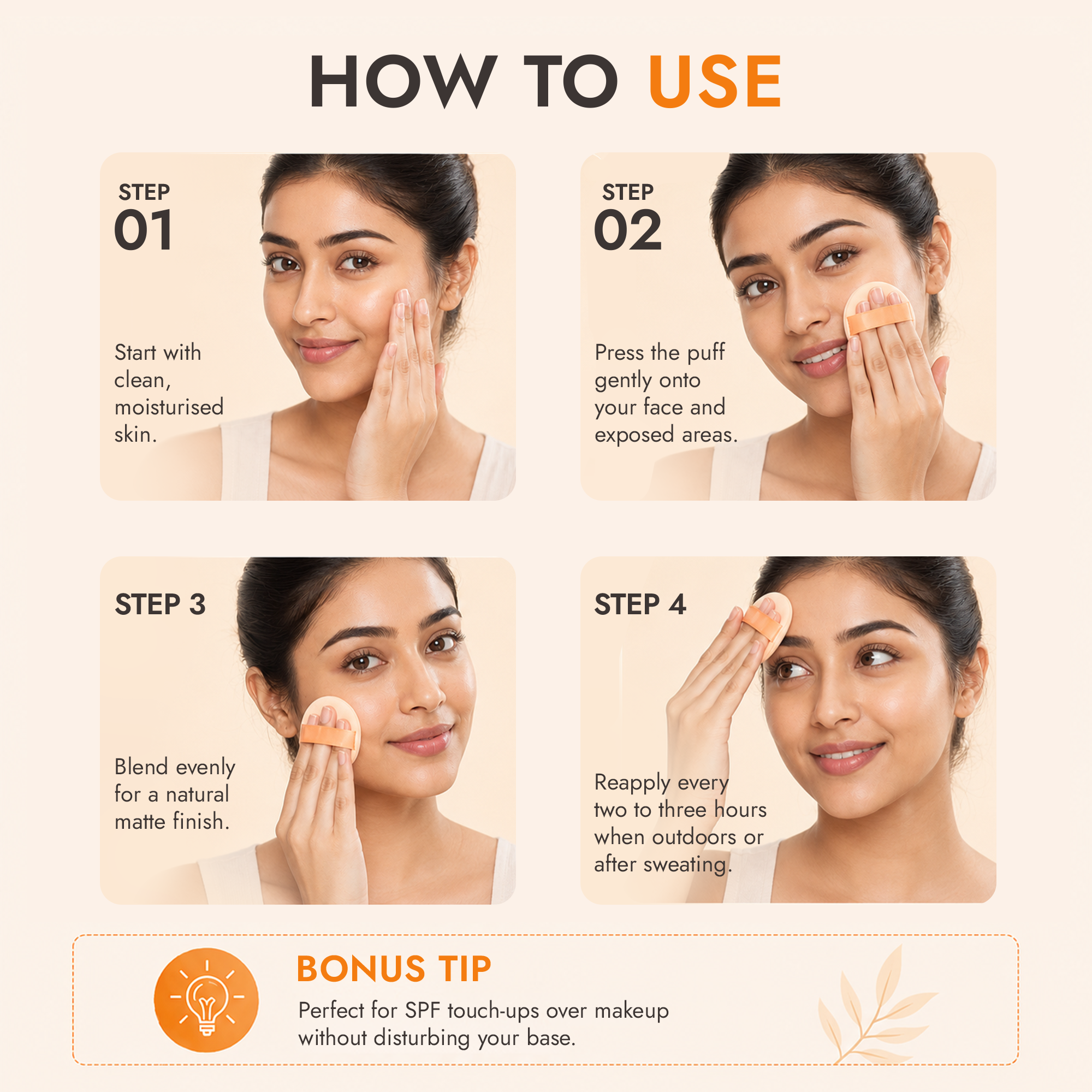 HOW TO USE

STEP
01

Start with clean, moisturised skin.

STEP
02

Press the puff gently onto your face and exposed areas.

STEP 3

Blend evenly for a natural matte finish.

STEP 4

Reapply every two to three hours when outdoors or after sweating.

BONUS TIP
Perfect for SPF touch-ups over makeup without disturbing your base.