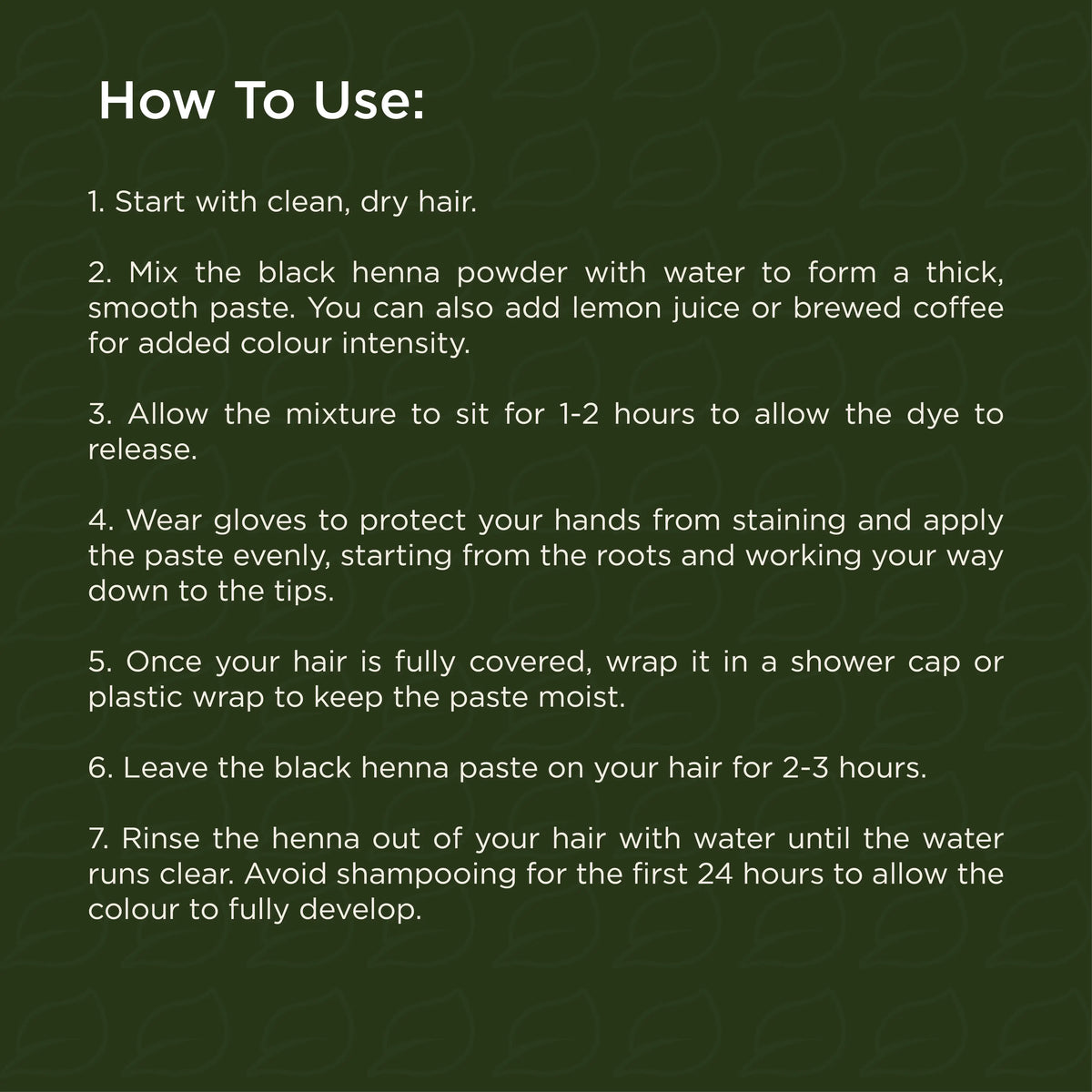 How To Use:

1. Start with clean, dry hair.

2. Mix the black henna powder with water to form a thick, smooth paste. You can also add lemon juice or brewed coffee for added colour intensity.

3. Allow the mixture to sit for 1-2 hours to allow the dye to release.

4. Wear gloves to protect your hands from staining and apply the paste evenly, starting from the roots and working your way down to the tips.

5. Once your hair is fully covered, wrap it in a shower cap or plastic wrap to keep the paste moist.

6. Leave the black henna paste on your hair for 2-3 hours.

7. Rinse the henna out of your hair with water until the water runs clear. Avoid shampooing for the first 24 hours to allow the colour to fully develop.