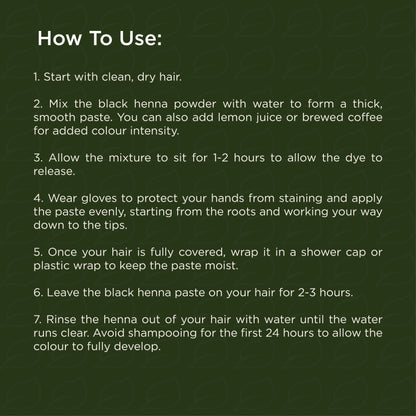 How To Use:

1. Start with clean, dry hair.

2. Mix the black henna powder with water to form a thick, smooth paste. You can also add lemon juice or brewed coffee for added colour intensity.

3. Allow the mixture to sit for 1-2 hours to allow the dye to release.

4. Wear gloves to protect your hands from staining and apply the paste evenly, starting from the roots and working your way down to the tips.

5. Once your hair is fully covered, wrap it in a shower cap or plastic wrap to keep the paste moist.

6. Leave the black henna paste on your hair for 2-3 hours.

7. Rinse the henna out of your hair with water until the water runs clear. Avoid shampooing for the first 24 hours to allow the colour to fully develop.